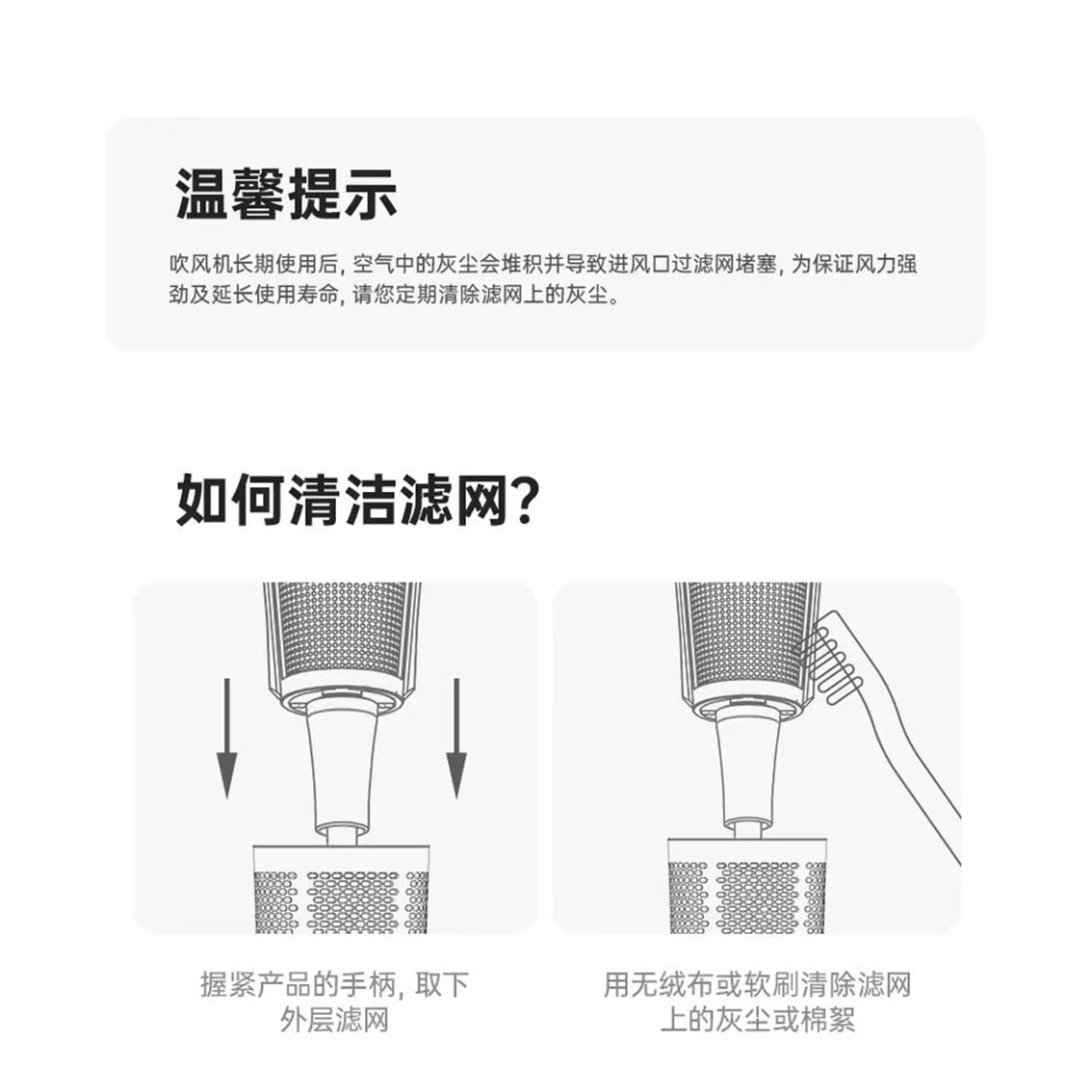 温馨提示

吹风机长期使用后，空气中的灰尘会堆积并导致进风口过滤网堵塞，为保证风力强劲及延长使用寿命，请您定期清除滤网上的灰尘。

如何清洁滤网？

握紧产品的手柄，取下外层滤网

用无绒布或软刷清除滤网上的灰尘或棉絮