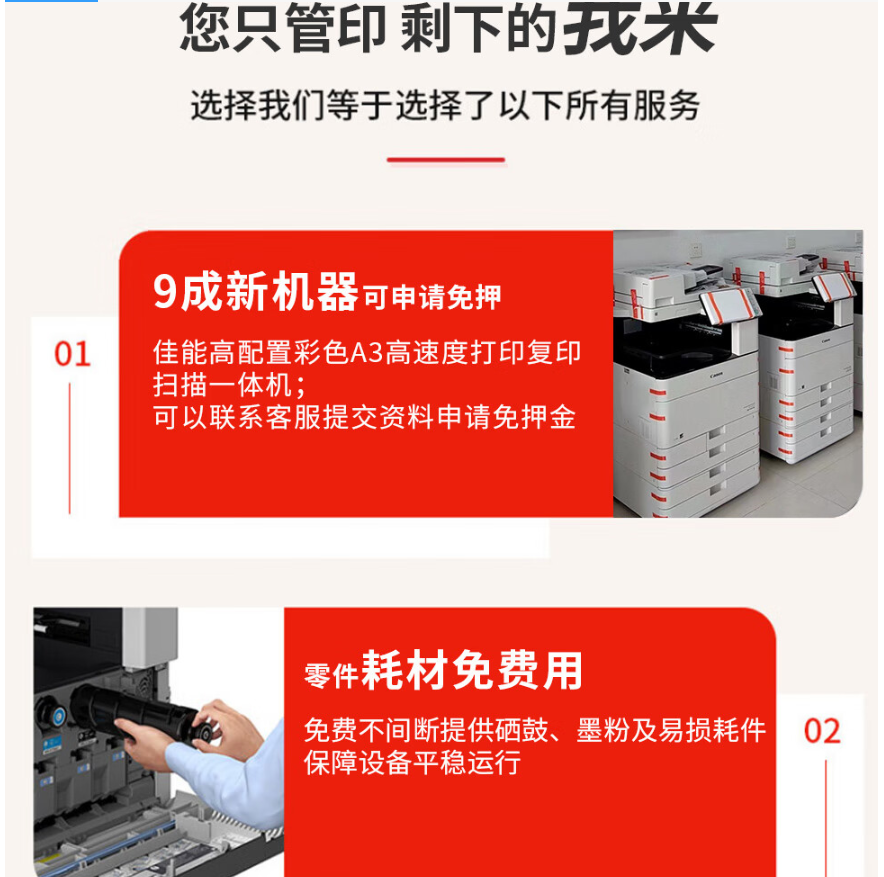 您只管印 剩下的我来

选择我们等于选择了以下所有服务

01

9成新机器可申请免押

佳能高配置彩色A3高速度打印复印扫描一体机；
可以联系客服提交资料申请免押金

零件耗材免费用

免费不间断提供硒鼓、墨粉及易损耗件
保障设备平稳运行

02