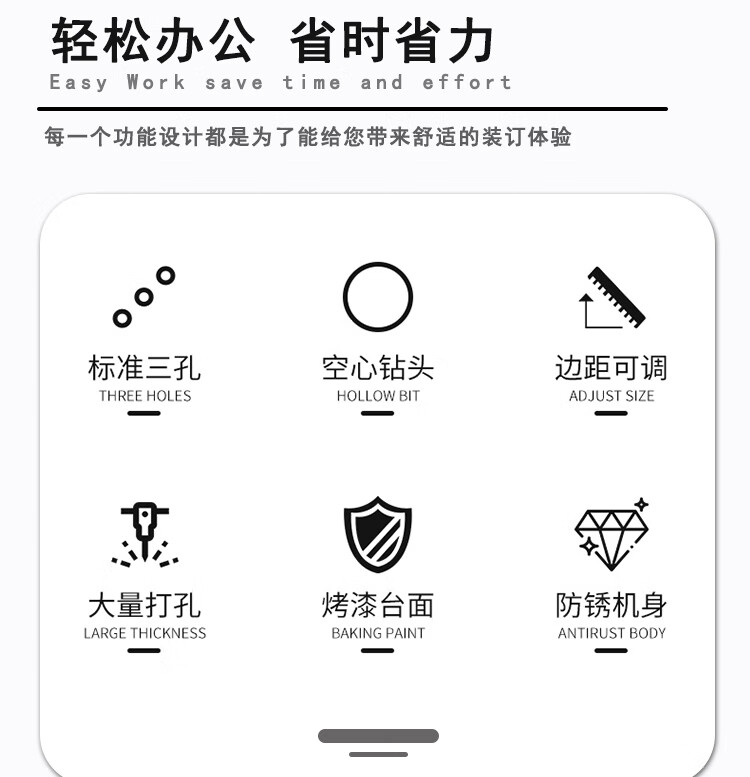 轻松办公 省时省力
Easy Work save time and effort

每一个功能设计都是为了能给您带来舒适的装订体验

标准三孔
THREE HOLES

空心钻头
HOLLOW BIT

边距可调
ADJUST SIZE

大量打孔
LARGE THICKNESS

烤漆台面
BAKING PAINT

防锈机身
ANTIRUST BODY