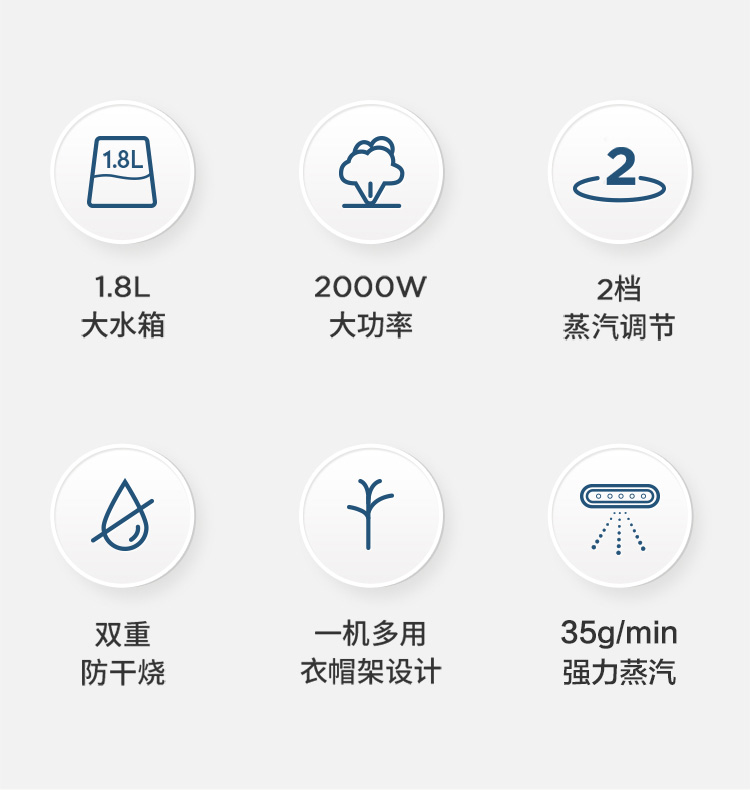 1.8L

1.8L
大水箱

2000W
大功率

2

2档
蒸汽调节

双重
防干烧

一机多用
衣帽架设计

35g/min
强力蒸汽