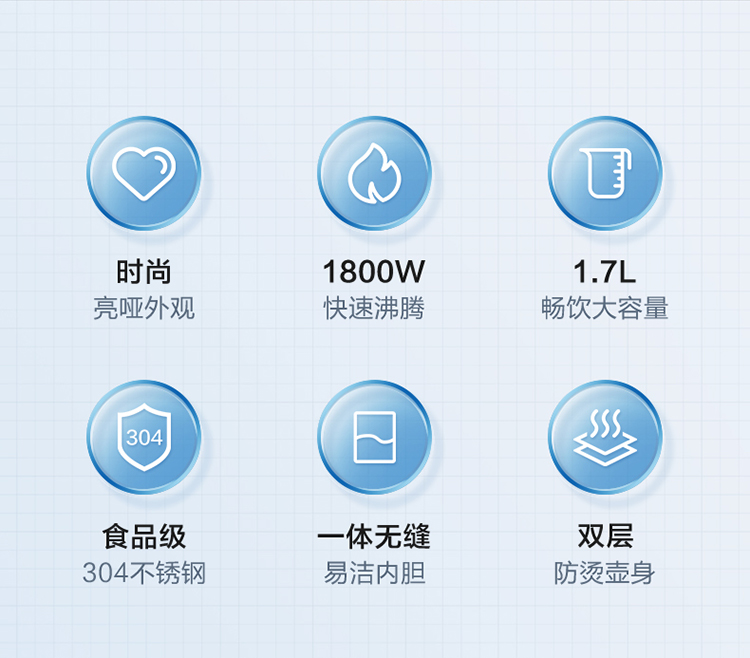 时尚
亮哑外观

1800W
快速沸腾

1.7L
畅饮大容量

304

食品级
304不锈钢

一体无缝
易洁内胆

双层
防烫壶身